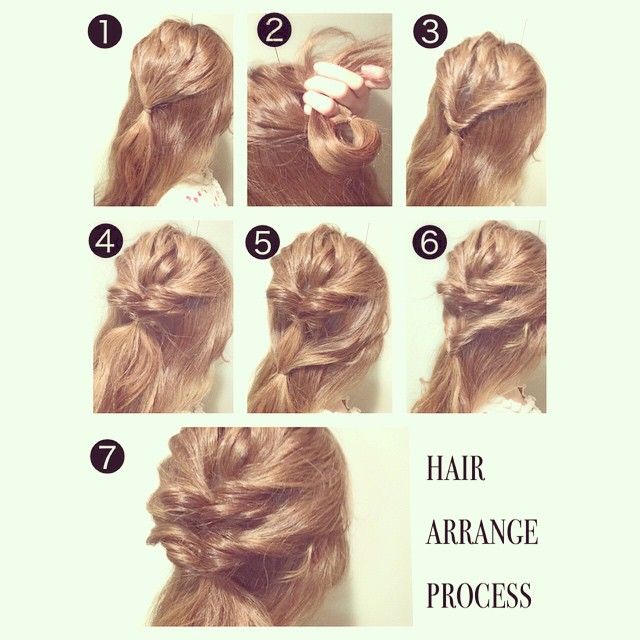 1
2
3
4
5
6
7

HAIR
ARRANGE
PROCESS