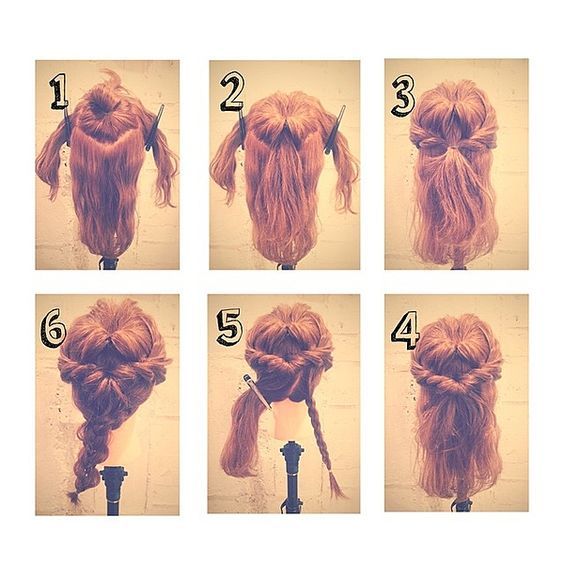 1

2

3

6

5

4