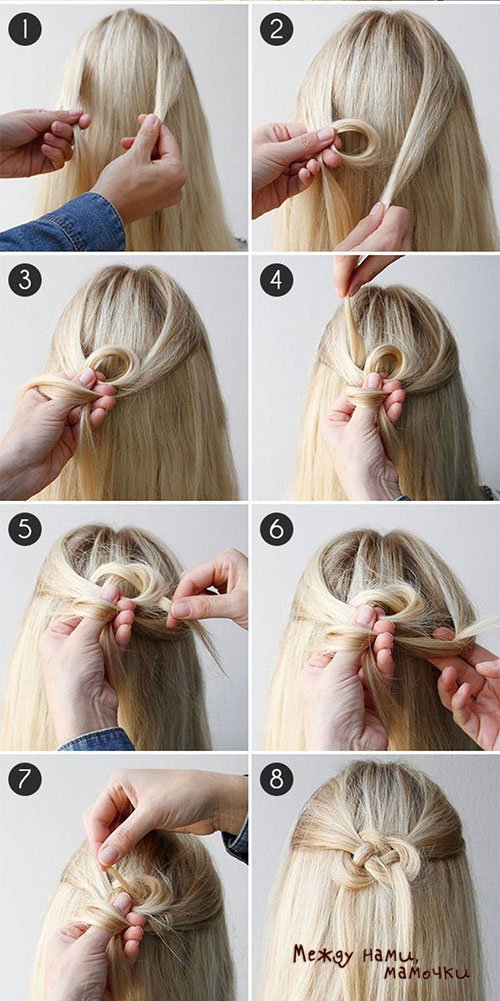 1
2
3
4
5
6
7
8
Между нами, мамочки