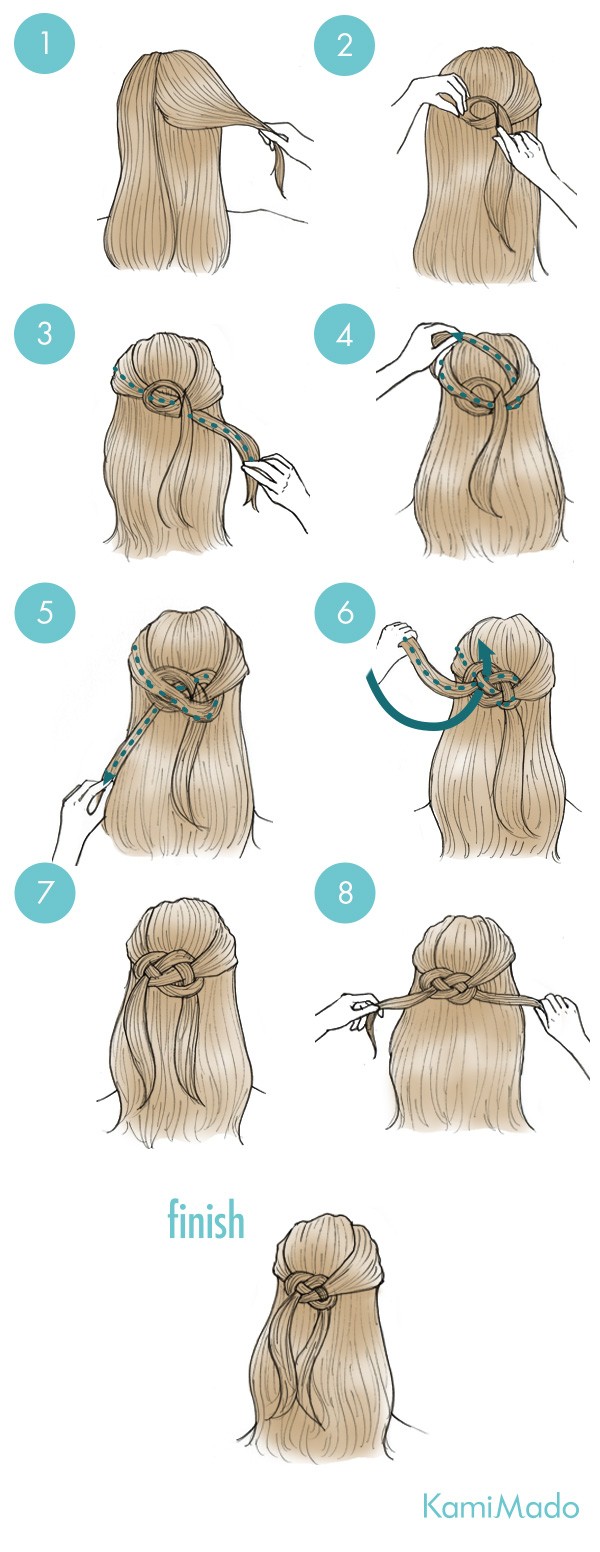 1

2

3

4

5

6

7

8

finish

KamiMado