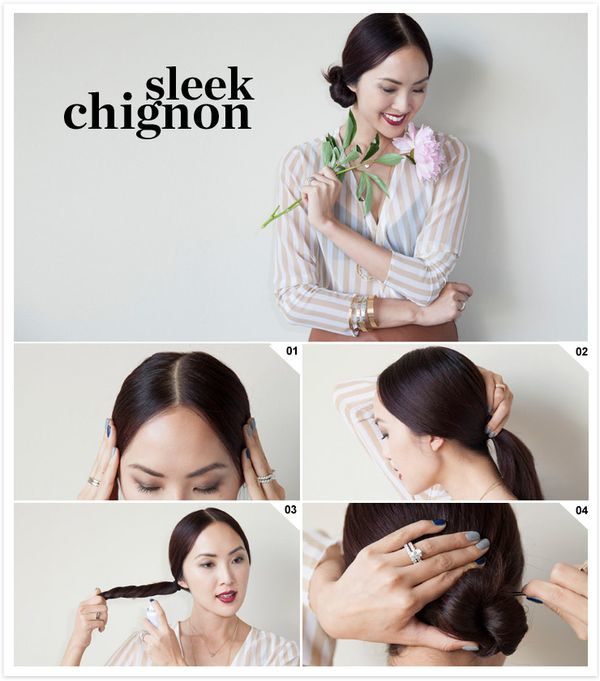 sleek chignon

01

02

03

04