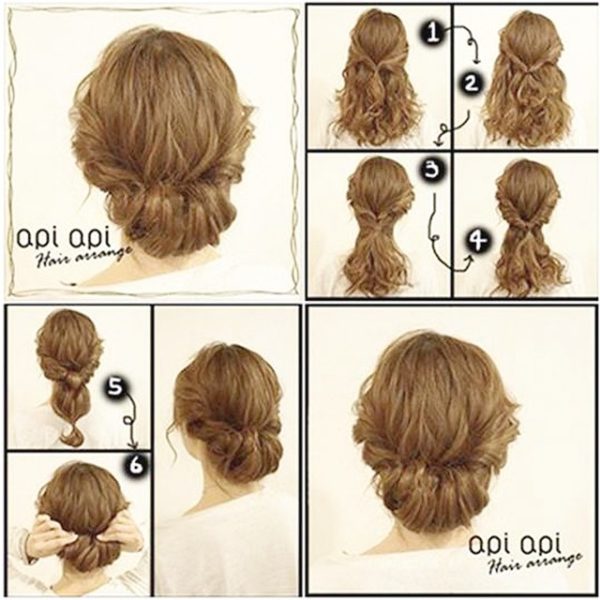 api api
Hair arrange

1

2

3

4

5

6

api api
Hair arrange