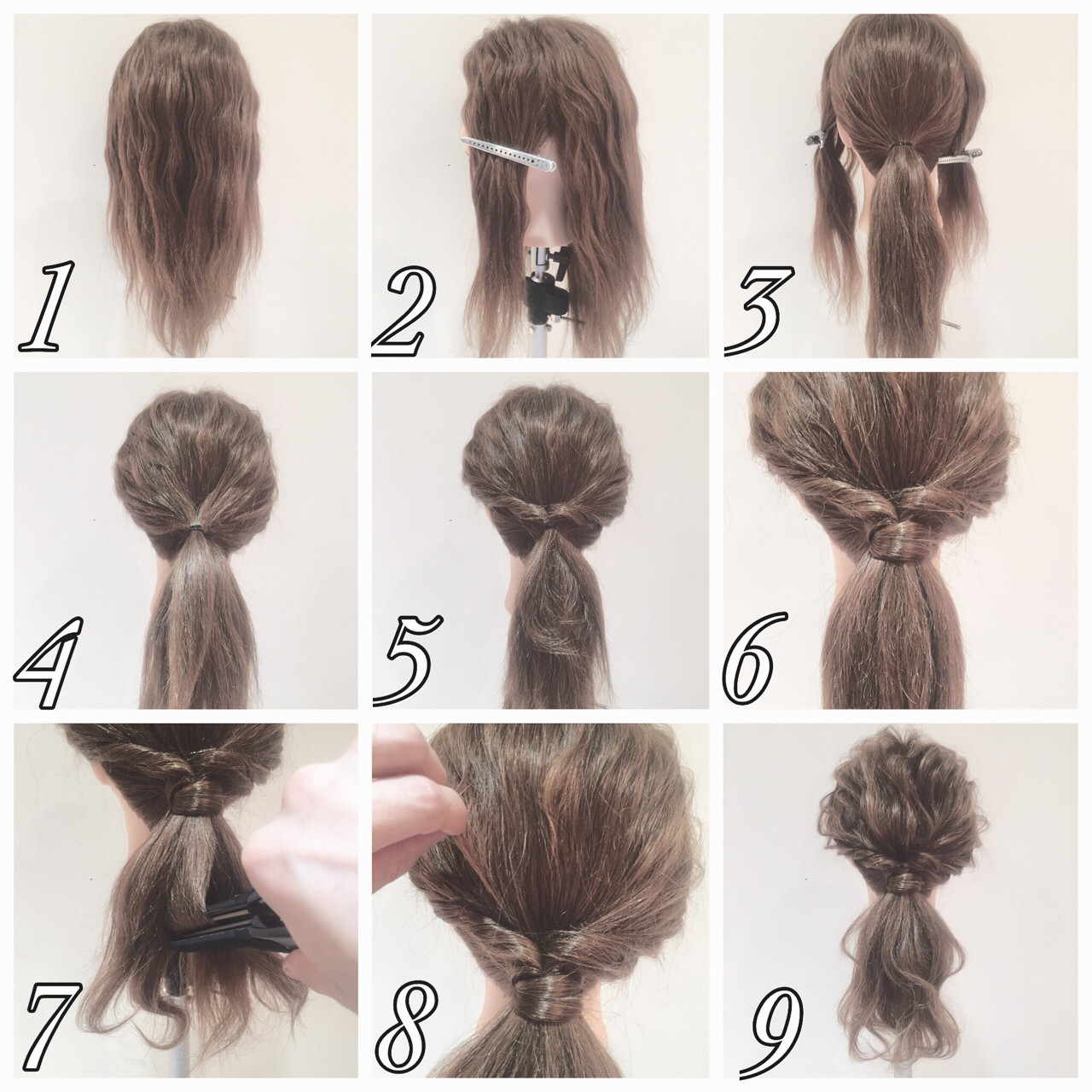 1
2
3
4
5
6
7
8
9