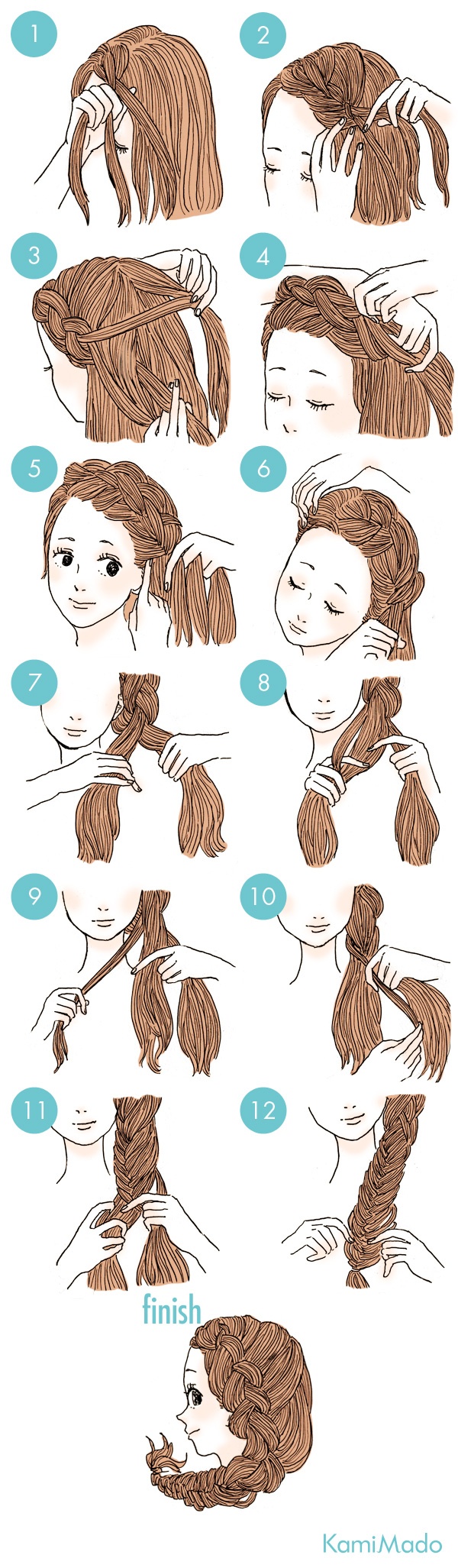 1
2
3
4
5
6
7
8
9
10
11
12
finish
KamiMado