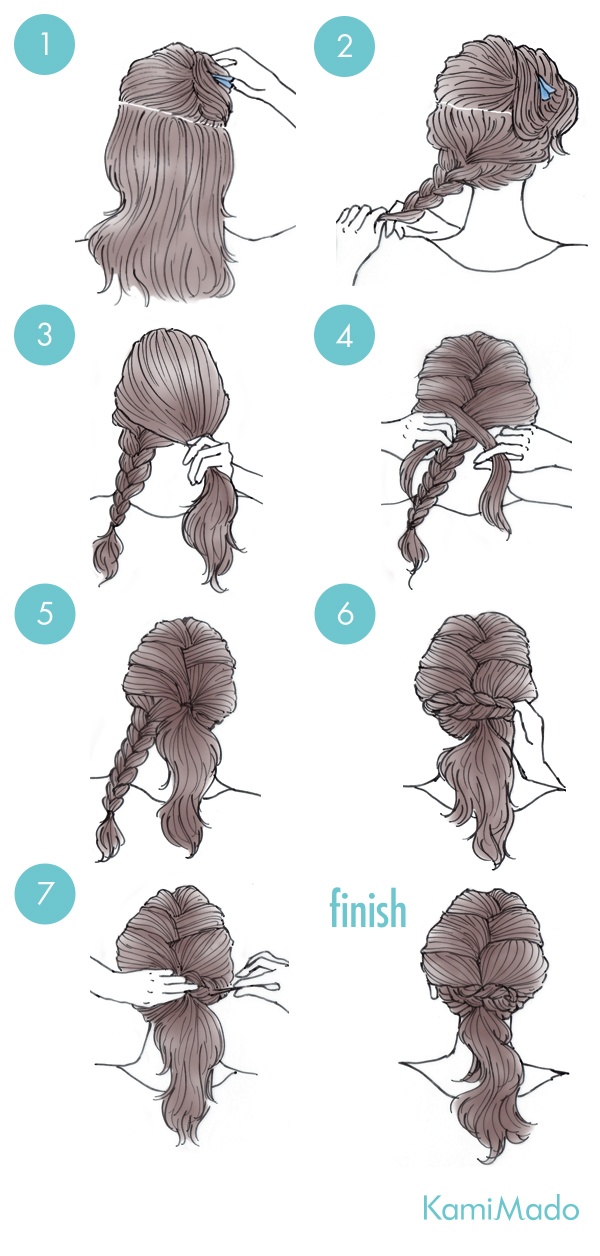 1

2

3

4

5

6

7

finish

KamiMado