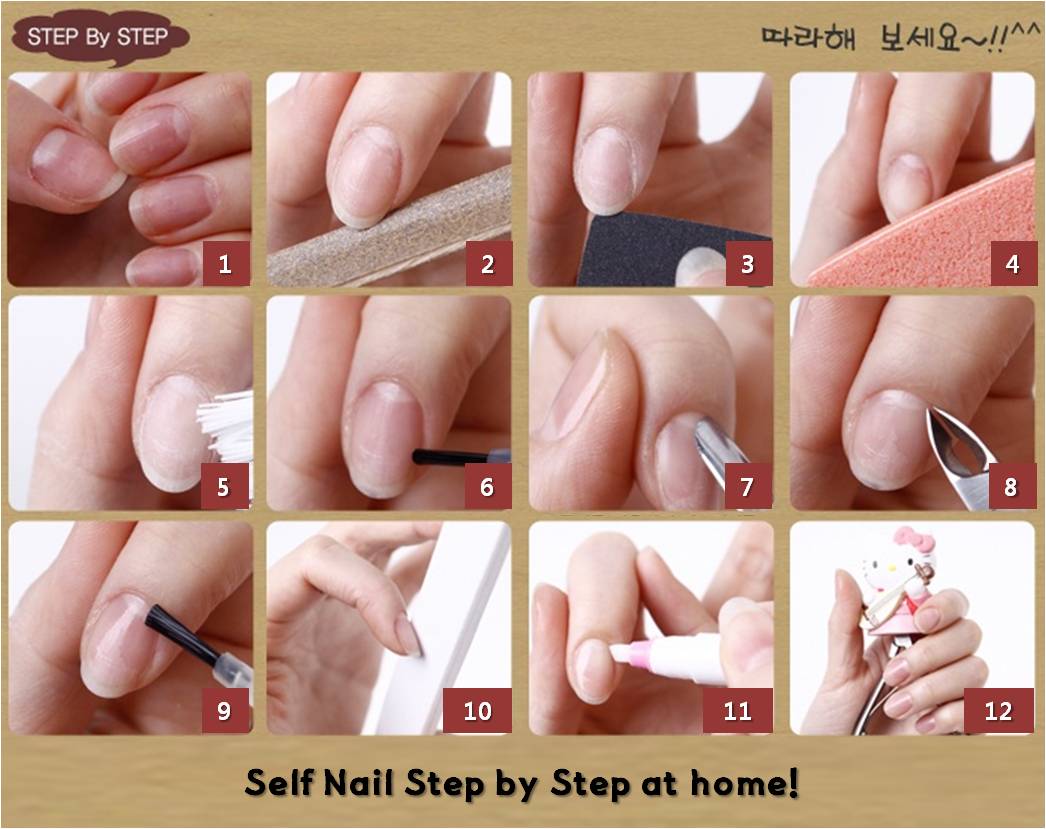 STEP By STEP

따라해 보세요~!!^^

1

2

3

4

5

6

7

8

9

10

11

12

Self Nail Step by Step at home!