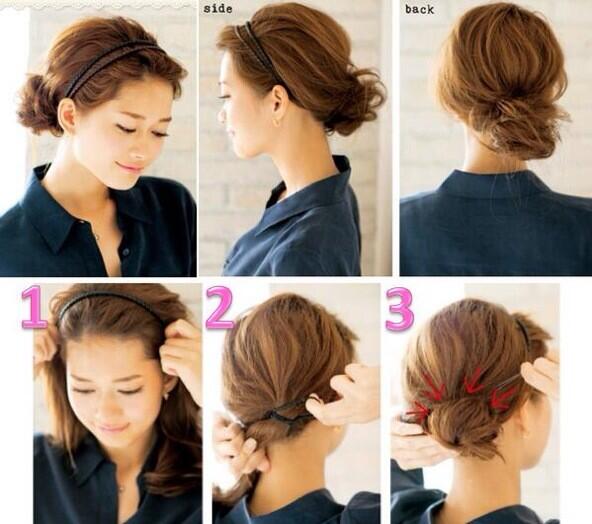 side

back

1

2

3