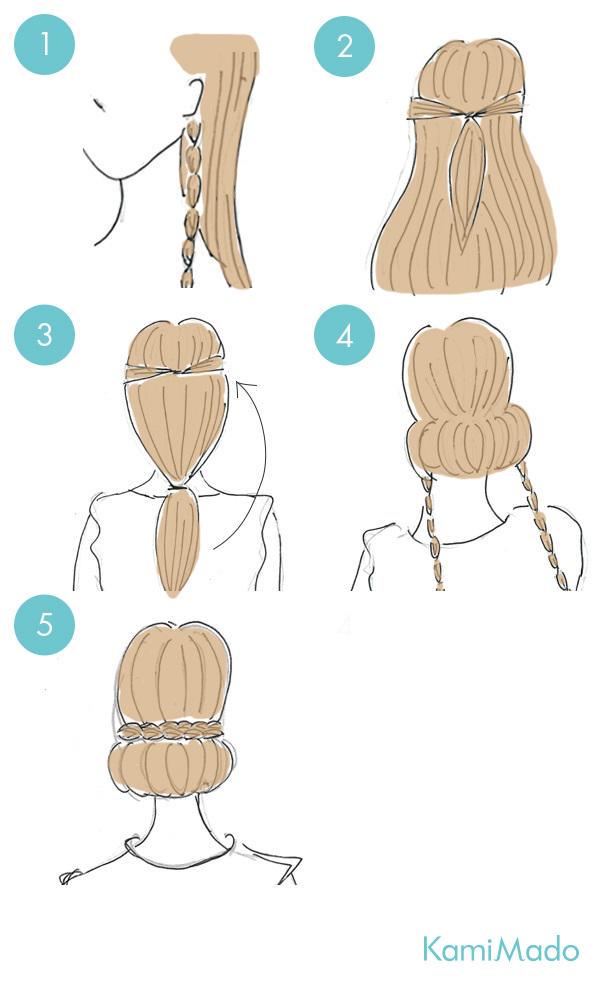 1

2

3

4

5

KamiMado